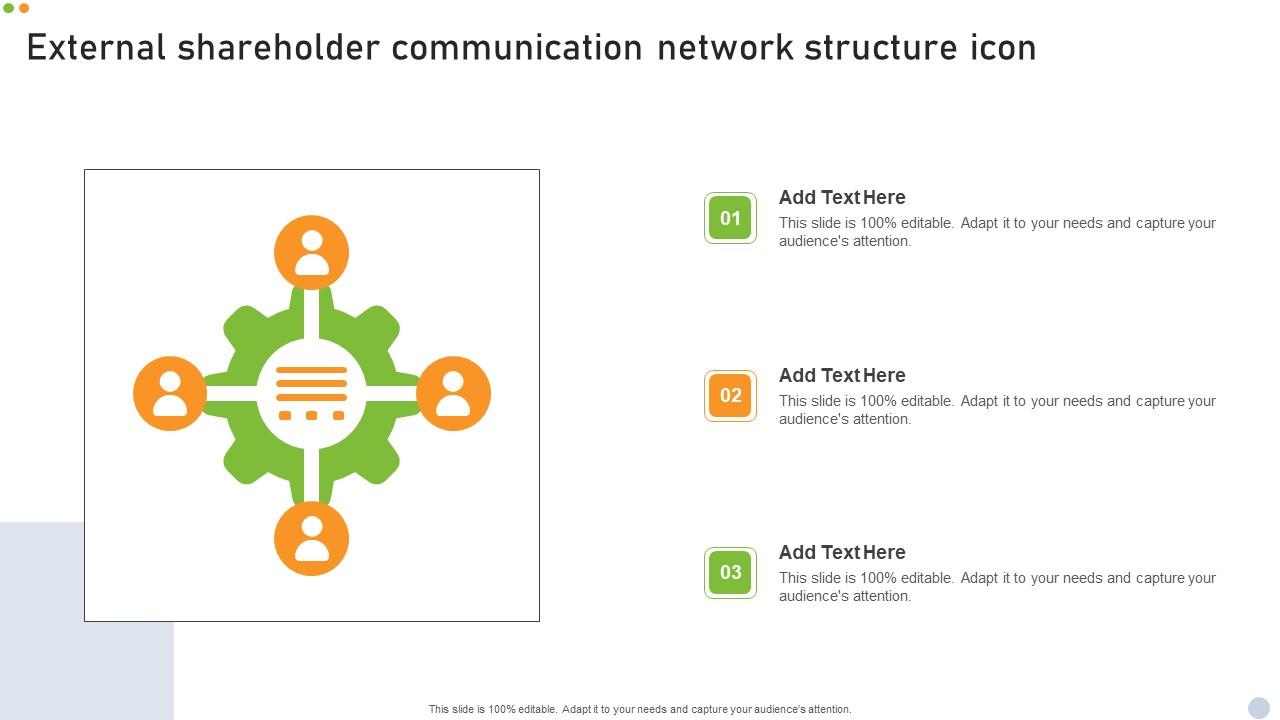 External shareholder communication network structure icon

01

Add Text Here

This slide is 100% editable. Adapt it to your needs and capture your audience's attention.

02

Add Text Here

This slide is 100% editable. Adapt it to your needs and capture your audience's attention.

03

Add Text Here

This slide is 100% editable. Adapt it to your needs and capture your audience's attention.

This slide is 100% editable. Adapt it to your needs and capture your audience's attention.