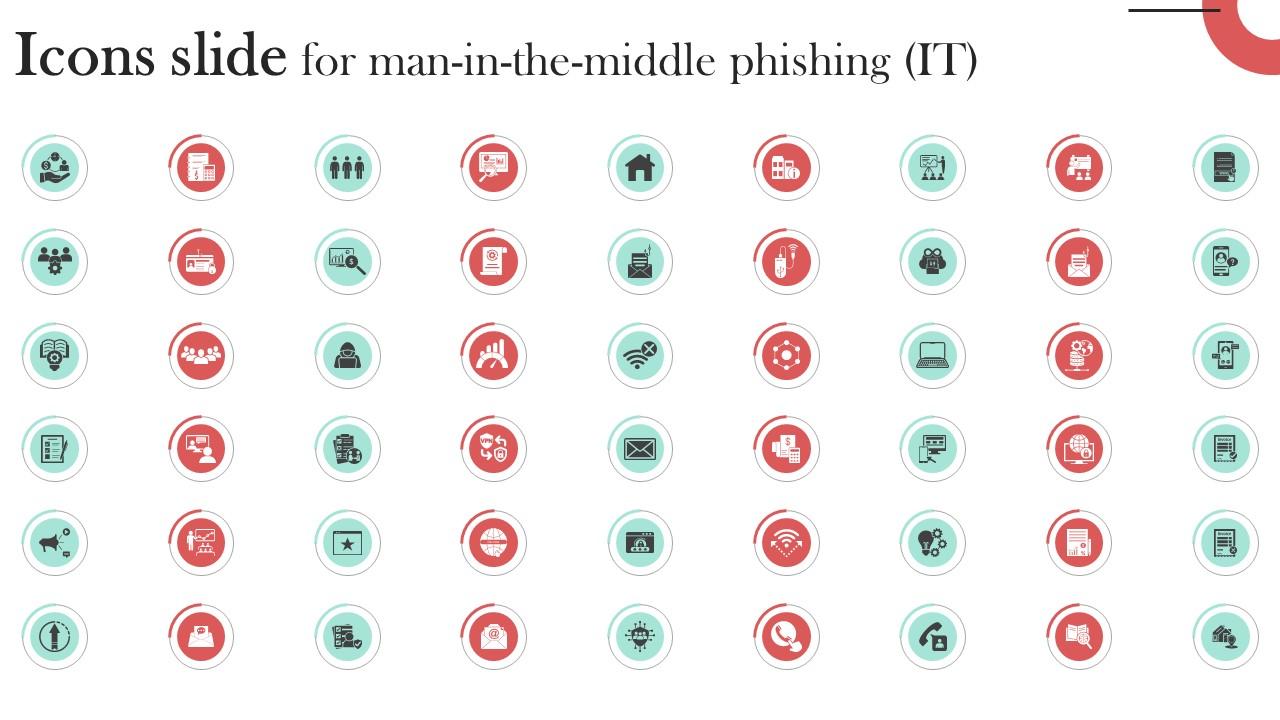 Icons slide for man-in-the-middle phishing (IT)