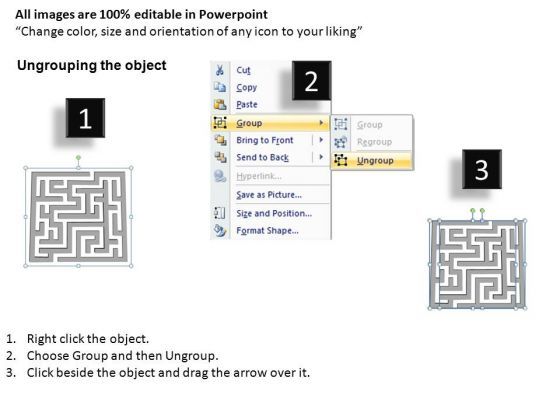 All images are 100% editable in Powerpoint
“Change color, size and orientation of any icon to your liking”

Ungrouping the object

1

2

Cut
Copy
Paste
Group
Bring to Front
Send to Back
Hyperlink...
Save as Picture...
Size and Position...
Format Shape...

Group
Regroup
Ungroup

3

1. Right click the object.
2. Choose Group and then Ungroup.
3. Click beside the object and drag the arrow over it.