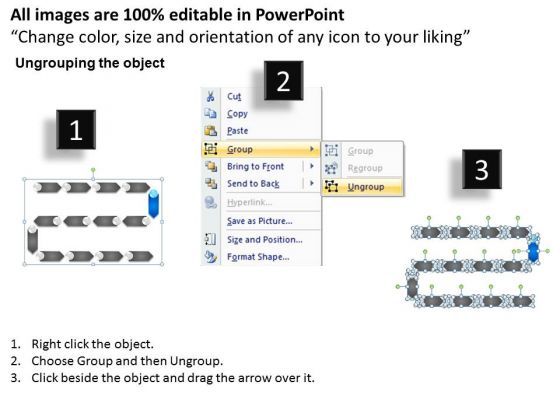 All images are 100% editable in PowerPoint
“Change color, size and orientation of any icon to your liking”

Ungrouping the object

1

2

Cut
Copy
Paste
Group
Bring to Front
Send to Back
Hyperlink...
Save as Picture...
Size and Position...
Format Shape...

Group
Regroup
Ungroup

3

1. Right click the object.
2. Choose Group and then Ungroup.
3. Click beside the object and drag the arrow over it.