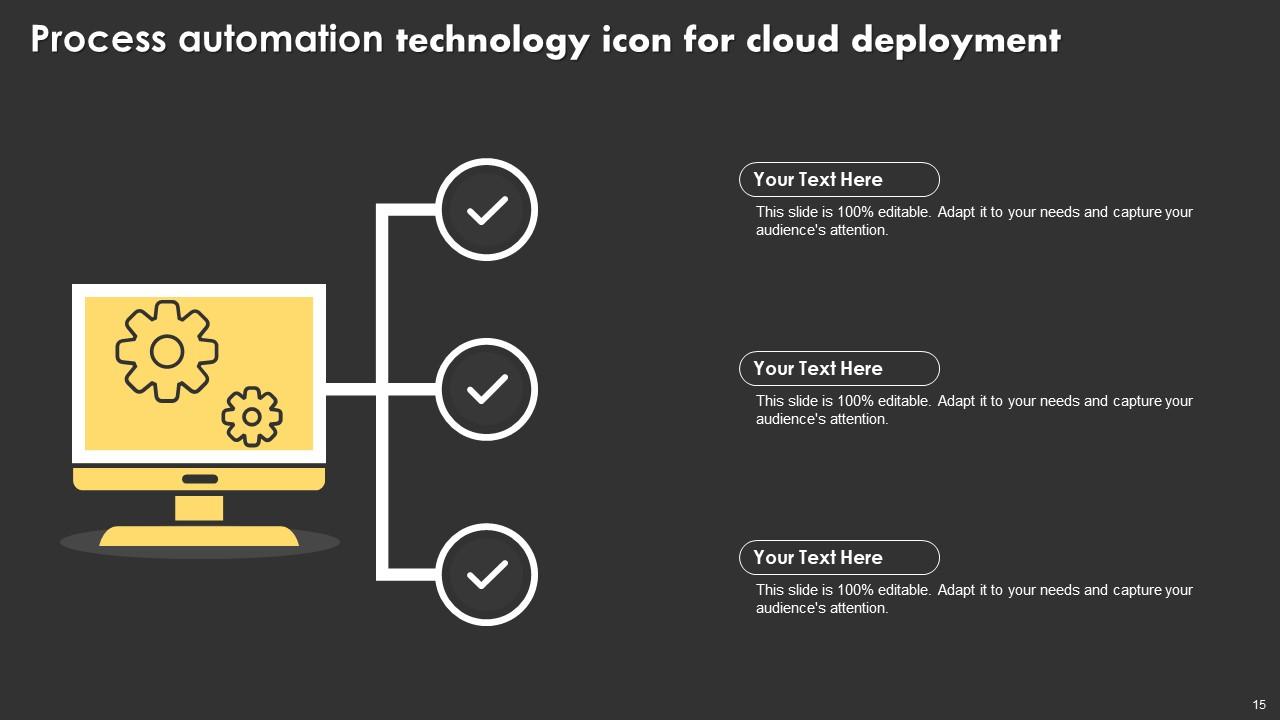 Process automation technology icon for cloud deployment

Your Text Here

This slide is 100% editable. Adapt it to your needs and capture your audience's attention.

Your Text Here

This slide is 100% editable. Adapt it to your needs and capture your audience's attention.

Your Text Here

This slide is 100% editable. Adapt it to your needs and capture your audience's attention.

15