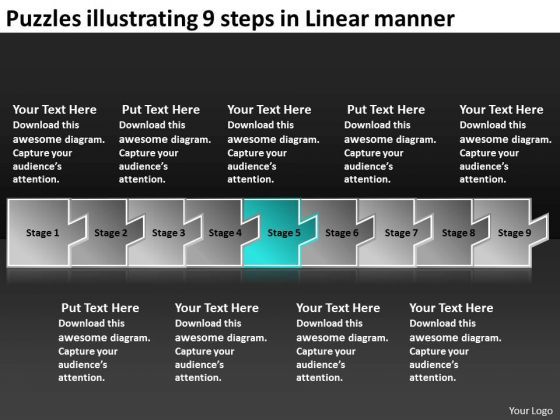 Puzzles illustrating 9 steps in Linear manner

Your Text Here
Download this awesome diagram. Capture your audience's attention.

Put Text Here
Download this awesome diagram. Capture your audience's attention.

Your Text Here
Download this awesome diagram. Capture your audience's attention.

Put Text Here
Download this awesome diagram. Capture your audience's attention.

Your Text Here
Download this awesome diagram. Capture your audience's attention.

Stage 1 Stage 2 Stage 3 Stage 4 Stage 5 Stage 6 Stage 7 Stage 8 Stage 9

Put Text Here
Download this awesome diagram. Capture your audience's attention.

Your Text Here
Download this awesome diagram. Capture your audience's attention.

Your Text Here
Download this awesome diagram. Capture your audience's attention.

Your Text Here
Download this awesome diagram. Capture your audience's attention.

Your Logo