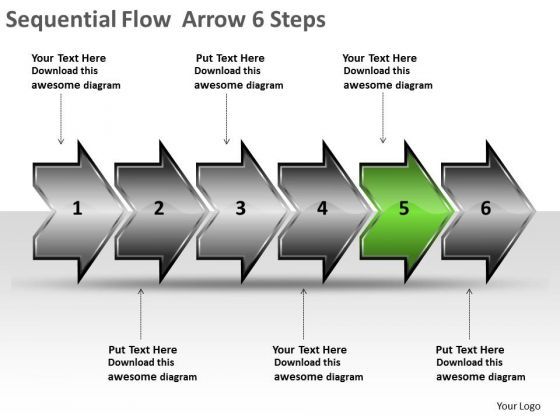 Sequential Flow  Arrow 6 Steps

Your Text Here
Download this awesome diagram

Put Text Here
Download this awesome diagram

Your Text Here
Download this awesome diagram

1

2

3

4

5

6

Put Text Here
Download this awesome diagram

Your Text Here
Download this awesome diagram

Put Text Here
Download this awesome diagram

Your Logo