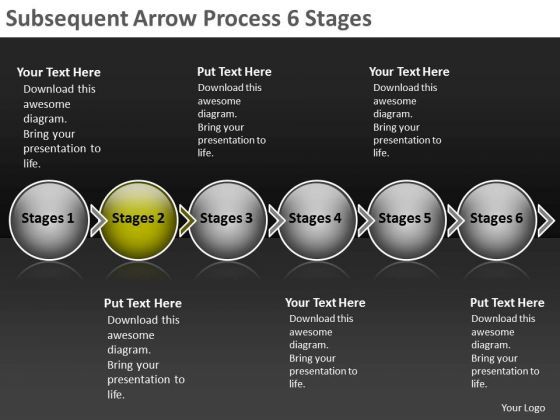 Subsequent Arrow Process 6 Stages

Your Text Here
Download this awesome diagram.
Bring your presentation to life.

Put Text Here
Download this awesome diagram.
Bring your presentation to life.

Your Text Here
Download this awesome diagram.
Bring your presentation to life.

Stages 1
Stages 2
Stages 3
Stages 4
Stages 5
Stages 6

Put Text Here
Download this awesome diagram.
Bring your presentation to life.

Your Text Here
Download this awesome diagram.
Bring your presentation to life.

Put Text Here
Download this awesome diagram.
Bring your presentation to life.

Your Logo