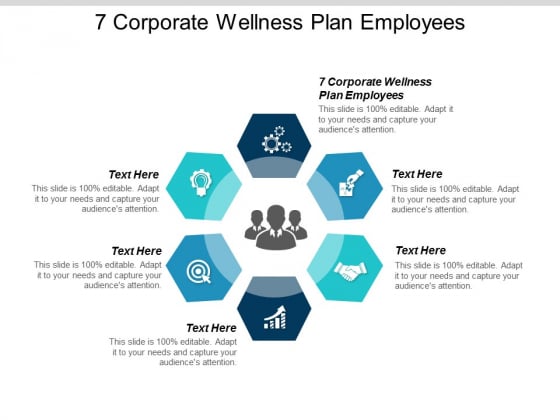 7 Corporate Wellness Plan Employees

7 Corporate Wellness Plan Employees
This slide is 100% editable. Adapt it to your needs and capture your audience's attention.

Text Here
This slide is 100% editable. Adapt it to your needs and capture your audience's attention.

Text Here
This slide is 100% editable. Adapt it to your needs and capture your audience's attention.

Text Here
This slide is 100% editable. Adapt it to your needs and capture your audience's attention.

Text Here
This slide is 100% editable. Adapt it to your needs and capture your audience's attention.

Text Here
This slide is 100% editable. Adapt it to your needs and capture your audience's attention.