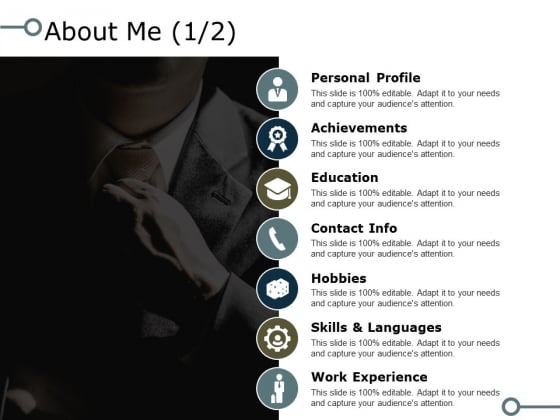 About Me (1/2)

Personal Profile
This slide is 100% editable. Adapt it to your needs and capture your audience's attention.

Achievements
This slide is 100% editable. Adapt it to your needs and capture your audience's attention.

Education
This slide is 100% editable. Adapt it to your needs and capture your audience's attention.

Contact Info
This slide is 100% editable. Adapt it to your needs and capture your audience's attention.

Hobbies
This slide is 100% editable. Adapt it to your needs and capture your audience's attention.

Skills & Languages
This slide is 100% editable. Adapt it to your needs and capture your audience's attention.

Work Experience
This slide is 100% editable. Adapt it to your needs and capture your audience's attention.