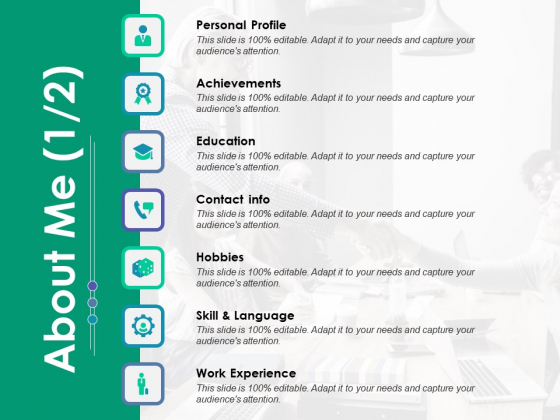 About Me (1/2)

Personal Profile
This slide is 100% editable. Adapt it to your needs and capture your audience's attention.

Achievements
This slide is 100% editable. Adapt it to your needs and capture your audience's attention.

Education
This slide is 100% editable. Adapt it to your needs and capture your audience's attention.

Contact info
This slide is 100% editable. Adapt it to your needs and capture your audience's attention.

Hobbies
This slide is 100% editable. Adapt it to your needs and capture your audience's attention.

Skill & Language
This slide is 100% editable. Adapt it to your needs and capture your audience's attention.

Work Experience
This slide is 100% editable. Adapt it to your needs and capture your audience's attention.