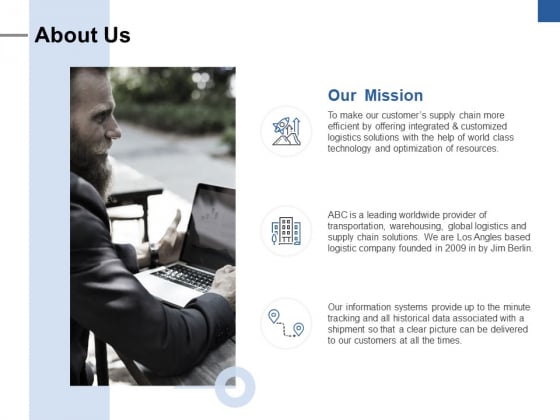 About Us

Our Mission

To make our customer's supply chain more efficient by offering integrated & customized logistics solutions with the help of world class technology and optimization of resources.

ABC is a leading worldwide provider of transportation, warehousing, global logistics and supply chain solutions. We are Los Angles based logistic company founded in 2009 in by Jim Berlin.

Our information systems provide up to the minute tracking and all historical data associated with a shipment so that a clear picture can be delivered to our customers at all the times.