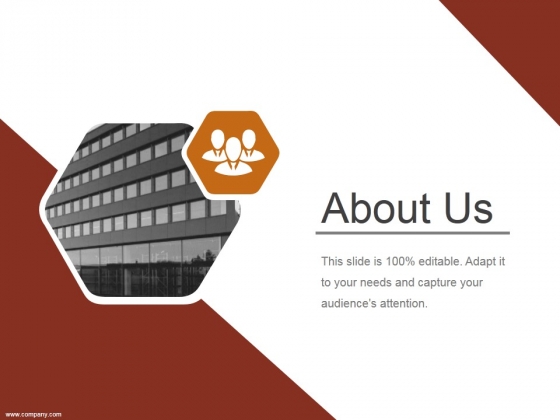 About Us

This slide is 100% editable. Adapt it to your needs and capture your audience's attention.

www.company.com