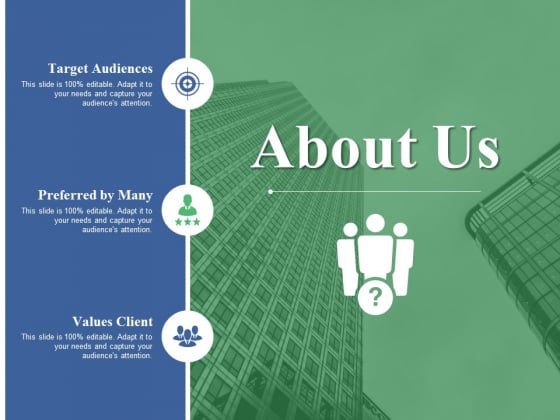 Target Audiences
This slide is 100% editable. Adapt it to your needs and capture your audience's attention.

Preferred by Many
This slide is 100% editable. Adapt it to your needs and capture your audience's attention.

Values Client
This slide is 100% editable. Adapt it to your needs and capture your audience's attention.

About Us

?