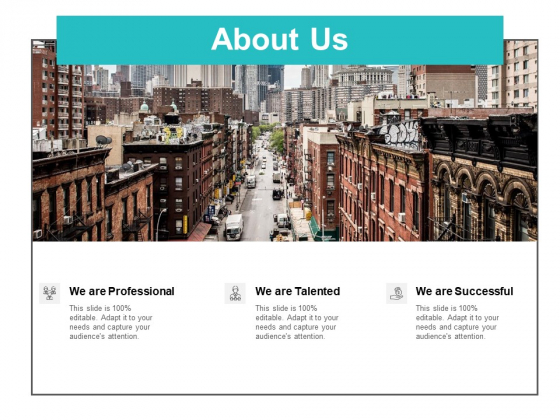 About Us

We are Professional

This slide is 100% editable. Adapt it to your needs and capture your audience's attention.

We are Talented

This slide is 100% editable. Adapt it to your needs and capture your audience's attention.

We are Successful

This slide is 100% editable. Adapt it to your needs and capture your audience's attention.