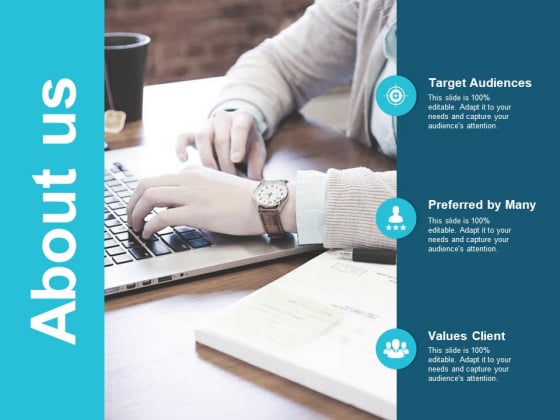 About us

Target Audiences
This slide is 100% editable. Adapt it to your needs and capture your audience's attention.

Preferred by Many
This slide is 100% editable. Adapt it to your needs and capture your audience's attention.

Values Client
This slide is 100% editable. Adapt it to your needs and capture your audience's attention.