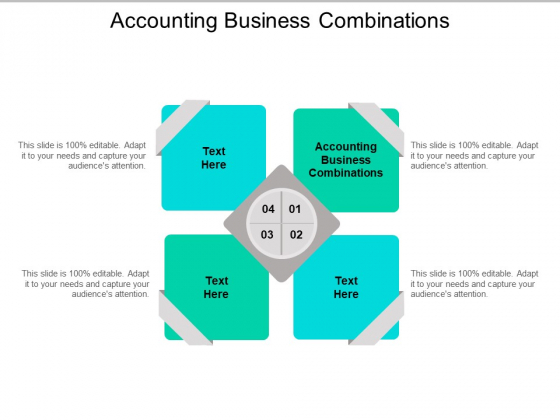 Accounting Business Combinations

This slide is 100% editable. Adapt it to your needs and capture your audience's attention.

Text Here

Accounting Business Combinations

This slide is 100% editable. Adapt it to your needs and capture your audience's attention.

04 01
03 02

This slide is 100% editable. Adapt it to your needs and capture your audience's attention.

Text Here

Text Here

This slide is 100% editable. Adapt it to your needs and capture your audience's attention.