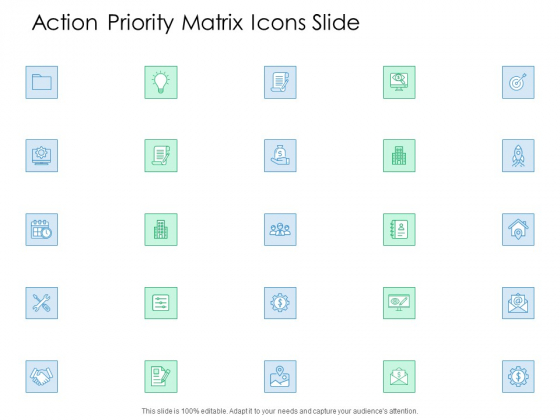 Action Priority Matrix Icons Slide

This slide is 100% editable. Adapt it to your needs and capture your audience's attention.