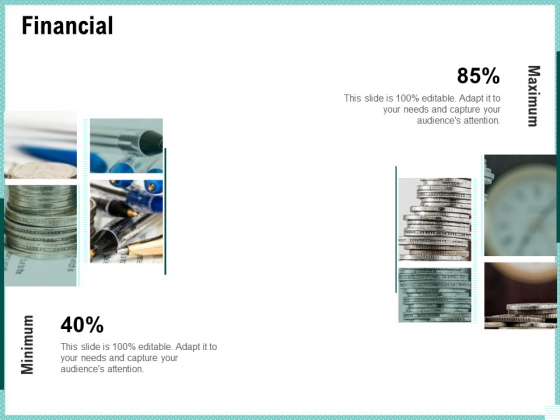 Financial

85%

This slide is 100% editable. Adapt it to your needs and capture your audience's attention.

Maximum

Minimum

40%

This slide is 100% editable. Adapt it to your needs and capture your audience's attention.