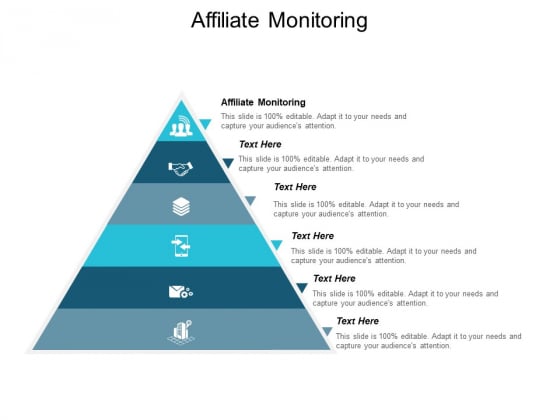 Affiliate Monitoring

Affiliate Monitoring
This slide is 100% editable. Adapt it to your needs and capture your audience's attention.

Text Here
This slide is 100% editable. Adapt it to your needs and capture your audience's attention.

Text Here
This slide is 100% editable. Adapt it to your needs and capture your audience's attention.

Text Here
This slide is 100% editable. Adapt it to your needs and capture your audience's attention.

Text Here
This slide is 100% editable. Adapt it to your needs and capture your audience's attention.

Text Here
This slide is 100% editable. Adapt it to your needs and capture your audience's attention.