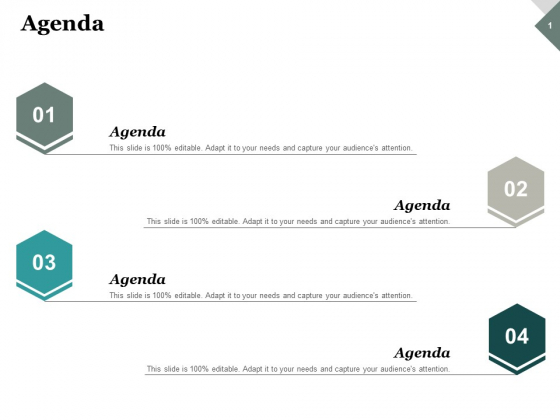 Agenda

1

01

Agenda

This slide is 100% editable. Adapt it to your needs and capture your audience's attention.

02

Agenda

This slide is 100% editable. Adapt it to your needs and capture your audience's attention.

03

Agenda

This slide is 100% editable. Adapt it to your needs and capture your audience's attention.

04

Agenda

This slide is 100% editable. Adapt it to your needs and capture your audience's attention.