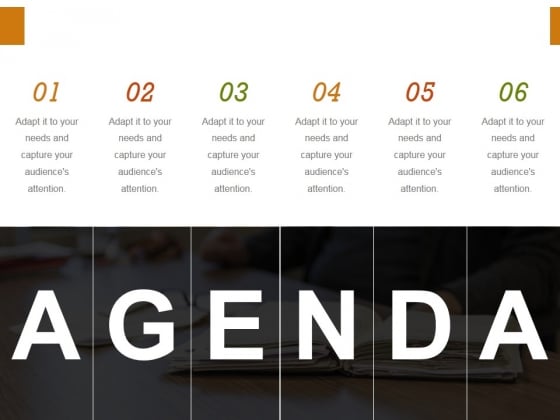 01
Adapt it to your needs and capture your audience's attention.

02
Adapt it to your needs and capture your audience's attention.

03
Adapt it to your needs and capture your audience's attention.

04
Adapt it to your needs and capture your audience's attention.

05
Adapt it to your needs and capture your audience's attention.

06
Adapt it to your needs and capture your audience's attention.

AGENDA