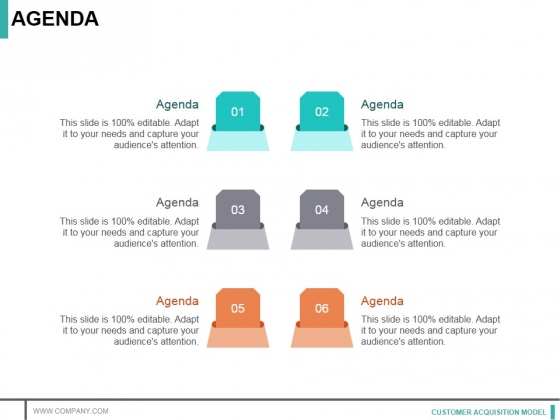 AGENDA

Agenda
This slide is 100% editable. Adapt it to your needs and capture your audience's attention.

01

02

Agenda
This slide is 100% editable. Adapt it to your needs and capture your audience's attention.

Agenda
This slide is 100% editable. Adapt it to your needs and capture your audience's attention.

03

04

Agenda
This slide is 100% editable. Adapt it to your needs and capture your audience's attention.

Agenda
This slide is 100% editable. Adapt it to your needs and capture your audience's attention.

05

06

Agenda
This slide is 100% editable. Adapt it to your needs and capture your audience's attention.

WWW.COMPANY.COM

CUSTOMER ACQUISITION MODEL