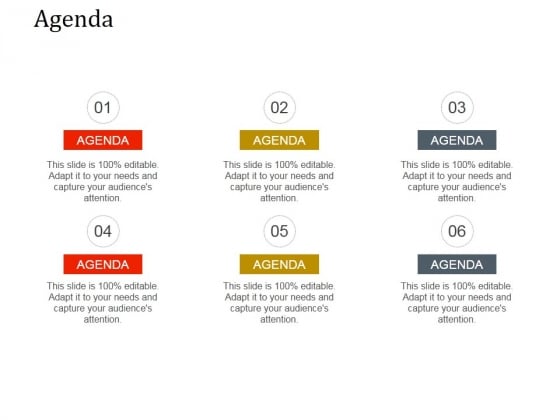 Agenda

01

AGENDA

This slide is 100% editable. Adapt it to your needs and capture your audience's attention.

02

AGENDA

This slide is 100% editable. Adapt it to your needs and capture your audience's attention.

03

AGENDA

This slide is 100% editable. Adapt it to your needs and capture your audience's attention.

04

AGENDA

This slide is 100% editable. Adapt it to your needs and capture your audience's attention.

05

AGENDA

This slide is 100% editable. Adapt it to your needs and capture your audience's attention.

06

AGENDA

This slide is 100% editable. Adapt it to your needs and capture your audience's attention.