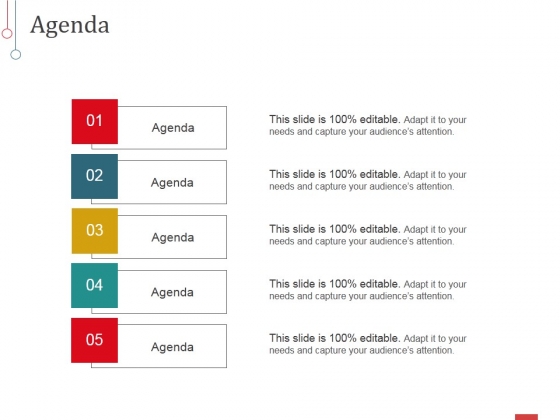 Agenda

01 Agenda

This slide is 100% editable. Adapt it to your needs and capture your audience's attention.

02 Agenda

This slide is 100% editable. Adapt it to your needs and capture your audience's attention.

03 Agenda

This slide is 100% editable. Adapt it to your needs and capture your audience's attention.

04 Agenda

This slide is 100% editable. Adapt it to your needs and capture your audience's attention.

05 Agenda

This slide is 100% editable. Adapt it to your needs and capture your audience's attention.