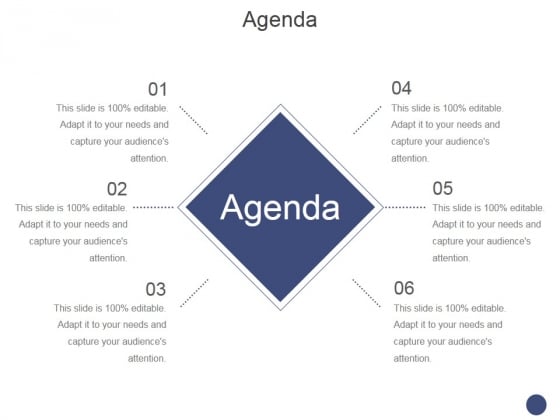 Agenda

01
This slide is 100% editable. Adapt it to your needs and capture your audience's attention.

02
This slide is 100% editable. Adapt it to your needs and capture your audience's attention.

03
This slide is 100% editable. Adapt it to your needs and capture your audience's attention.

Agenda

04
This slide is 100% editable. Adapt it to your needs and capture your audience's attention.

05
This slide is 100% editable. Adapt it to your needs and capture your audience's attention.

06
This slide is 100% editable. Adapt it to your needs and capture your audience's attention.