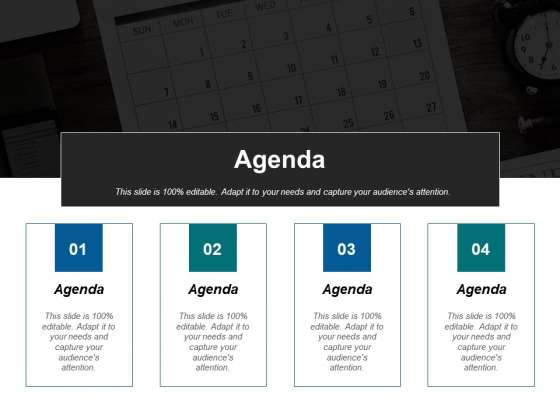 SUN MON TUE WED

1 2 3 4 5 6
7 8 9 10 11 12 13
14 15 16 17 18 19 20
25 26 27

Agenda

This slide is 100% editable. Adapt it to your needs and capture your audience's attention.

01

Agenda

This slide is 100% editable. Adapt it to your needs and capture your audience's attention.

02

Agenda

This slide is 100% editable. Adapt it to your needs and capture your audience's attention.

03

Agenda

This slide is 100% editable. Adapt it to your needs and capture your audience's attention.

04

Agenda

This slide is 100% editable. Adapt it to your needs and capture your audience's attention.