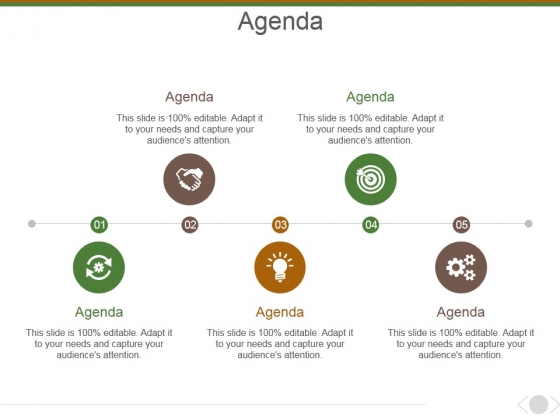 Agenda

Agenda

This slide is 100% editable. Adapt it to your needs and capture your audience's attention.

Agenda

This slide is 100% editable. Adapt it to your needs and capture your audience's attention.

01

02

03

04

05

Agenda

This slide is 100% editable. Adapt it to your needs and capture your audience's attention.

Agenda

This slide is 100% editable. Adapt it to your needs and capture your audience's attention.

Agenda

This slide is 100% editable. Adapt it to your needs and capture your audience's attention.