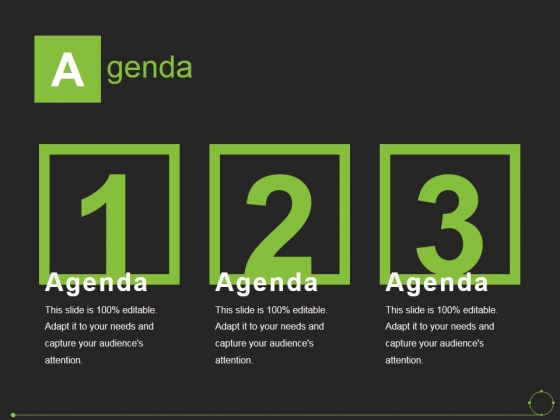 Agenda

1

Agenda

This slide is 100% editable. Adapt it to your needs and capture your audience's attention.

2

Agenda

This slide is 100% editable. Adapt it to your needs and capture your audience's attention.

3

Agenda

This slide is 100% editable. Adapt it to your needs and capture your audience's attention.