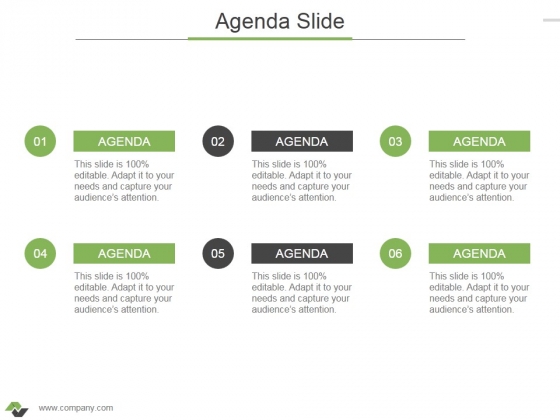 Agenda Slide

01

AGENDA

This slide is 100% editable. Adapt it to your needs and capture your audience's attention.

02

AGENDA

This slide is 100% editable. Adapt it to your needs and capture your audience's attention.

03

AGENDA

This slide is 100% editable. Adapt it to your needs and capture your audience's attention.

04

AGENDA

This slide is 100% editable. Adapt it to your needs and capture your audience's attention.

05

AGENDA

This slide is 100% editable. Adapt it to your needs and capture your audience's attention.

06

AGENDA

This slide is 100% editable. Adapt it to your needs and capture your audience's attention.

www.company.com