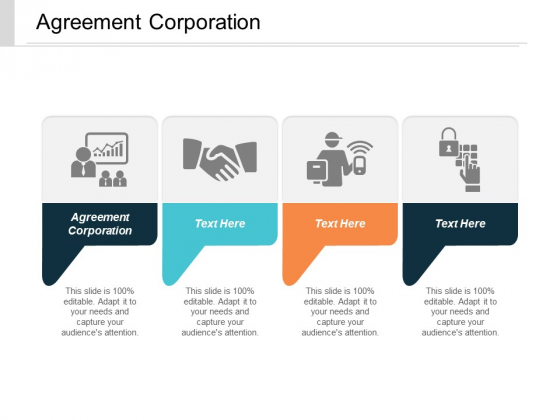 Agreement Corporation

Agreement Corporation

This slide is 100% editable. Adapt it to your needs and capture your audience's attention.

Text Here

This slide is 100% editable. Adapt it to your needs and capture your audience's attention.

Text Here

This slide is 100% editable. Adapt it to your needs and capture your audience's attention.

Text Here

This slide is 100% editable. Adapt it to your needs and capture your audience's attention.