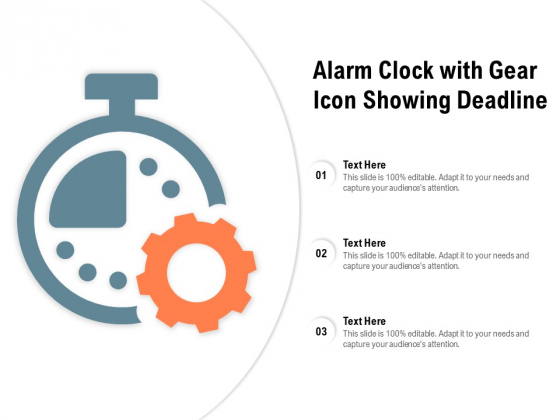 Alarm Clock with Gear Icon Showing Deadline

01
Text Here
This slide is 100% editable. Adapt it to your needs and capture your audience's attention.

02
Text Here
This slide is 100% editable. Adapt it to your needs and capture your audience's attention.

03
Text Here
This slide is 100% editable. Adapt it to your needs and capture your audience's attention.