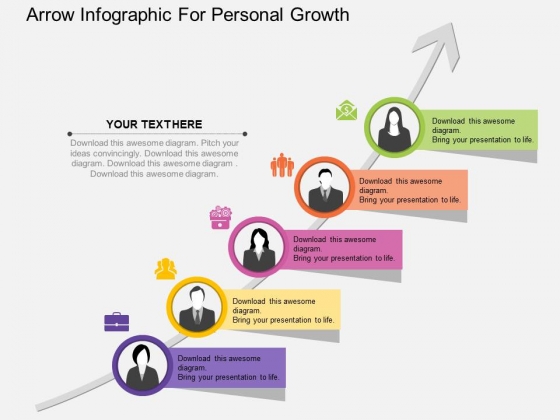 Arrow Infographic For Personal Growth

YOUR TEXTHERE

Download this awesome diagram. Pitch your ideas convincingly. Download this awesome diagram. Download this awesome diagram . Download this awesome diagram.

Download this awesome diagram.
Bring your presentation to life.

Download this awesome diagram.
Bring your presentation to life.

Download this awesome diagram.
Bring your presentation to life.

Download this awesome diagram.
Bring your presentation to life.

Download this awesome diagram.
Bring your presentation to life.