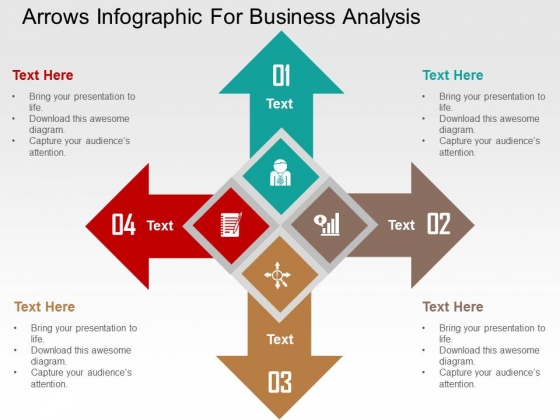 Arrows Infographic For Business Analysis

Text Here
• Bring your presentation to life.
• Download this awesome diagram.
• Capture your audience's attention.

01
Text

Text Here
• Bring your presentation to life.
• Download this awesome diagram.
• Capture your audience's attention.

04 Text

Text 02

Text Here
• Bring your presentation to life.
• Download this awesome diagram.
• Capture your audience's attention.

Text
03

Text Here
• Bring your presentation to life.
• Download this awesome diagram.
• Capture your audience's attention.