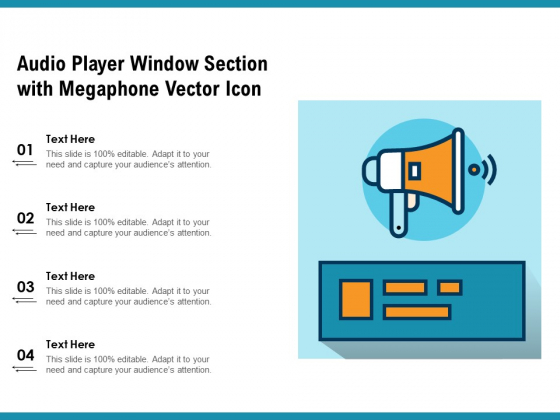 Audio Player Window Section with Megaphone Vector Icon

01
Text Here
This slide is 100% editable. Adapt it to your need and capture your audience's attention.

02
Text Here
This slide is 100% editable. Adapt it to your need and capture your audience's attention.

03
Text Here
This slide is 100% editable. Adapt it to your need and capture your audience's attention.

04
Text Here
This slide is 100% editable. Adapt it to your need and capture your audience's attention.