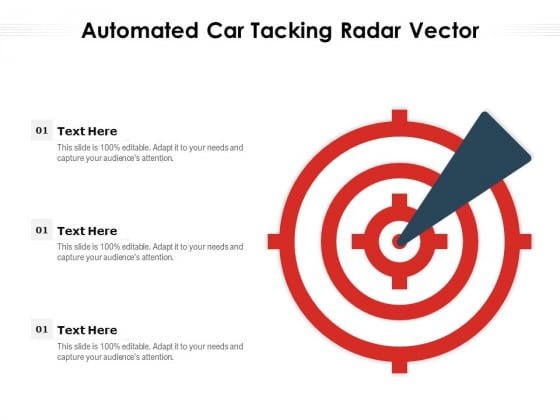 Automated Car Tacking Radar Vector

01 Text Here

This slide is 100% editable. Adapt it to your needs and capture your audience's attention.

01 Text Here

This slide is 100% editable. Adapt it to your needs and capture your audience's attention.

01 Text Here

This slide is 100% editable. Adapt it to your needs and capture your audience's attention.