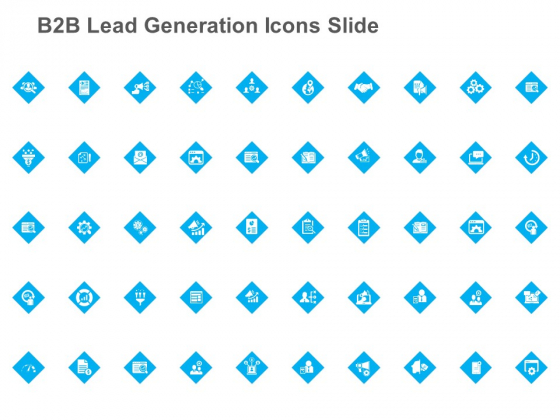 B2B Lead Generation Icons Slide