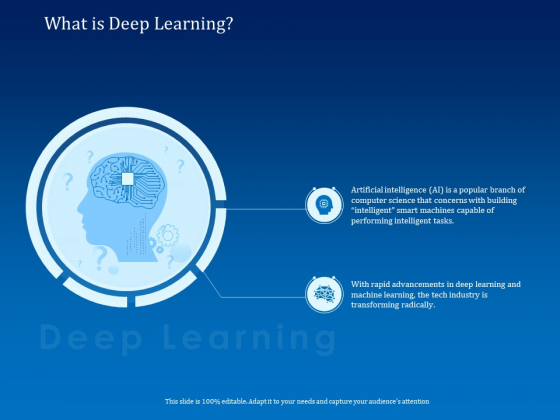 What is Deep Learning?

Artificial intelligence (AI) is a popular branch of computer science that concerns with building "intelligent" smart machines capable of performing intelligent tasks.

With rapid advancements in deep learning and machine learning, the tech industry is transforming radically.

Deep Learning

This slide is 100% editable. Adapt it to your needs and capture your audience's attention