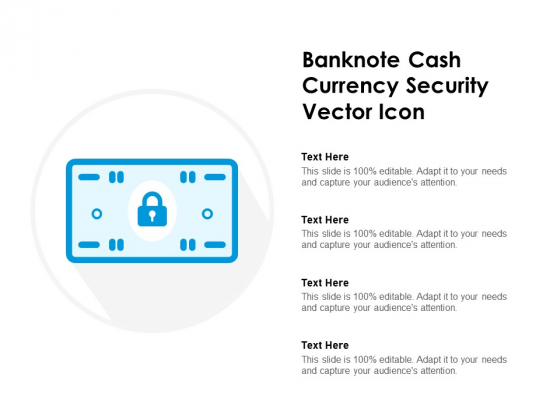 Banknote Cash Currency Security Vector Icon

Text Here
This slide is 100% editable. Adapt it to your needs and capture your audience's attention.

Text Here
This slide is 100% editable. Adapt it to your needs and capture your audience's attention.

Text Here
This slide is 100% editable. Adapt it to your needs and capture your audience's attention.

Text Here
This slide is 100% editable. Adapt it to your needs and capture your audience's attention.