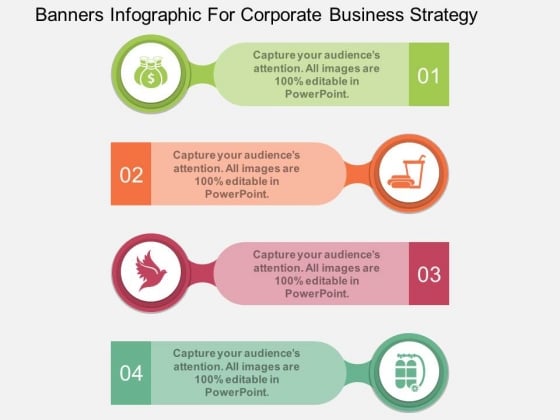 Banners Infographic For Corporate Business Strategy

Capture your audience's attention. All images are 100% editable in PowerPoint.

01

02

Capture your audience's attention. All images are 100% editable in PowerPoint.

Capture your audience's attention. All images are 100% editable in PowerPoint.

03

04

Capture your audience's attention. All images are 100% editable in PowerPoint.