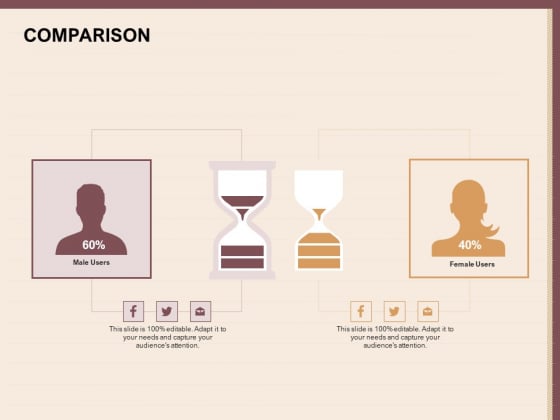 COMPARISON

60%

Male Users

40%

Female Users

This slide is 100% editable. Adapt it to your needs and capture your audience's attention.

This slide is 100% editable. Adapt it to your needs and capture your audience's attention.