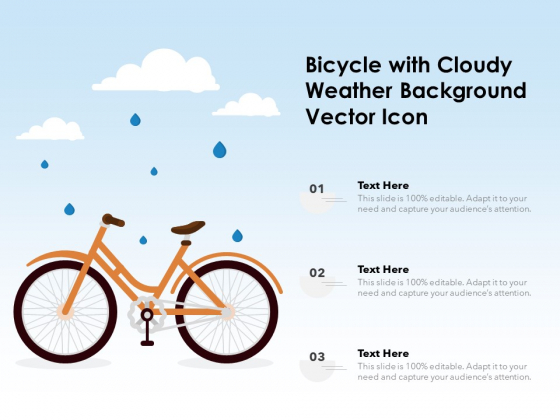 Bicycle with Cloudy Weather Background Vector Icon

01

Text Here

This slide is 100% editable. Adapt it to your need and capture your audience's attention.

02

Text Here

This slide is 100% editable. Adapt it to your need and capture your audience's attention.

03

Text Here

This slide is 100% editable. Adapt it to your need and capture your audience's attention.