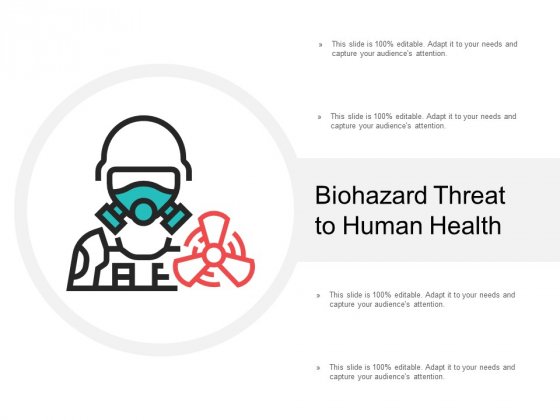 » This slide is 100% editable. Adapt it to your needs and capture your audience's attention.

» This slide is 100% editable. Adapt it to your needs and capture your audience's attention.

Biohazard Threat to Human Health

» This slide is 100% editable. Adapt it to your needs and capture your audience's attention.

» This slide is 100% editable. Adapt it to your needs and capture your audience's attention.