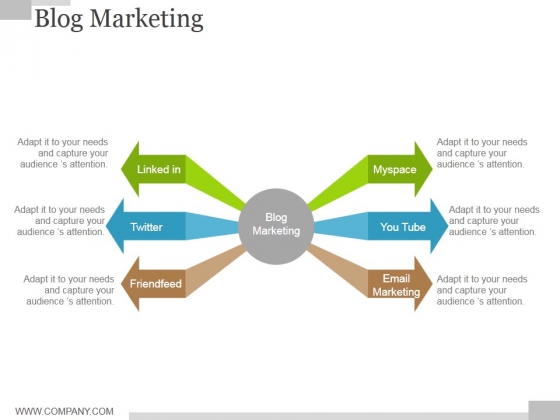 Blog Marketing

Adapt it to your needs and capture your audience 's attention.

Linked in

Adapt it to your needs and capture your audience 's attention.

Twitter

Adapt it to your needs and capture your audience 's attention.

Friendfeed

Blog Marketing

Myspace

Adapt it to your needs and capture your audience 's attention.

You Tube

Adapt it to your needs and capture your audience 's attention.

Email Marketing

Adapt it to your needs and capture your audience 's attention.

WWW.COMPANY.COM