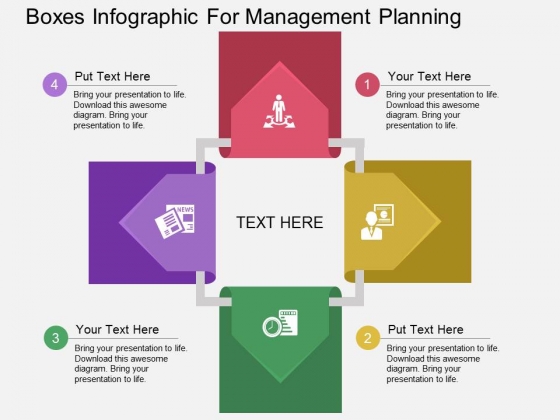 Boxes Infographic For Management Planning

4 Put Text Here
Bring your presentation to life. Download this awesome diagram. Bring your presentation to life.

1 Your Text Here
Bring your presentation to life. Download this awesome diagram. Bring your presentation to life.

NEWS

TEXT HERE

3 Your Text Here
Bring your presentation to life. Download this awesome diagram. Bring your presentation to life.

2 Put Text Here
Bring your presentation to life. Download this awesome diagram. Bring your presentation to life.