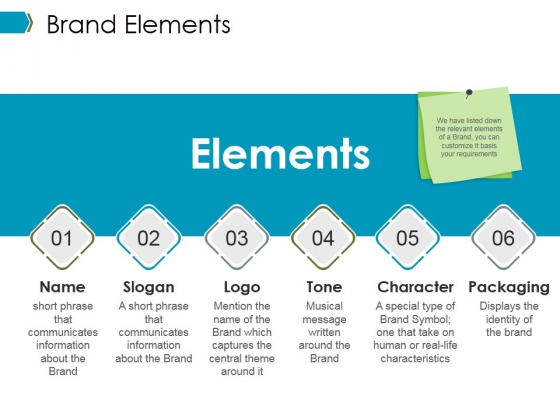 Brand Elements

Elements

We have listed down the relevant elements of a Brand, you can customize it basis your requirements

01

Name

short phrase that communicates information about the Brand

02

Slogan

A short phrase that communicates information about the Brand

03

Logo

Mention the name of the Brand which captures the central theme around it

04

Tone

Musical message written around the Brand

05

Character

A special type of Brand Symbol; one that take on human or real-life characteristics

06

Packaging

Displays the identity of the brand