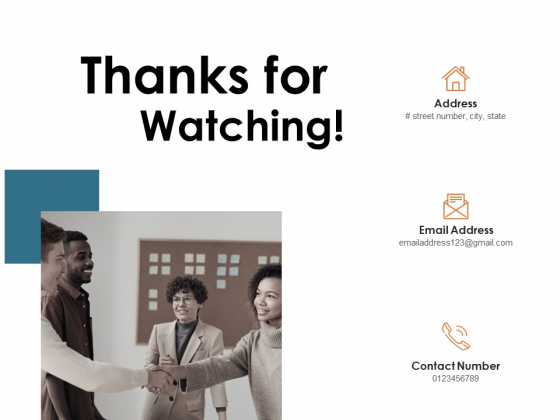 Thanks for Watching!

Address
# street number, city, state

Email Address
emailaddress123@gmail.com

Contact Number
0123456789