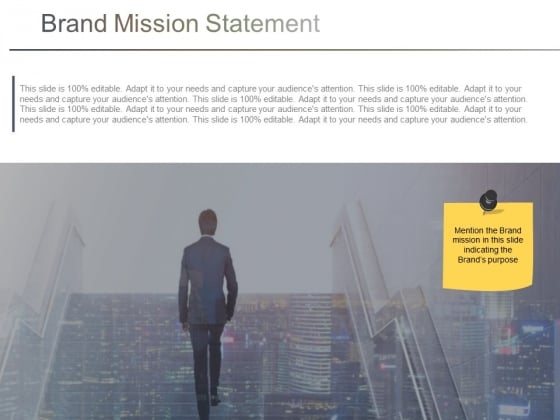 Brand Mission Statement

This slide is 100% editable. Adapt it to your needs and capture your audience's attention. This slide is 100% editable. Adapt it to your needs and capture your audience's attention. This slide is 100% editable. Adapt it to your needs and capture your audience's attention. This slide is 100% editable. Adapt it to your needs and capture your audience's attention. This slide is 100% editable. Adapt it to your needs and capture your audience's attention. This slide is 100% editable. Adapt it to your needs and capture your audience's attention.

Mention the Brand mission in this slide indicating the Brand's purpose