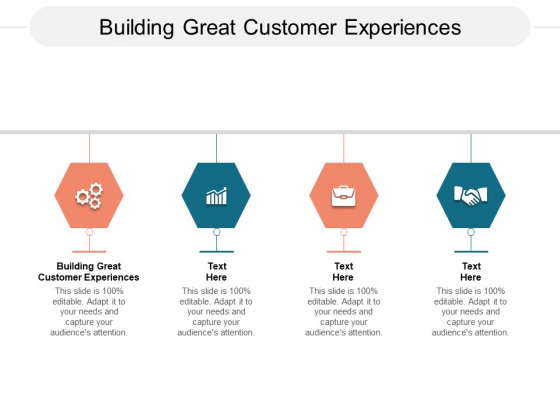 Building Great Customer Experiences

Building Great Customer Experiences
This slide is 100% editable. Adapt it to your needs and capture your audience's attention.

Text Here
This slide is 100% editable. Adapt it to your needs and capture your audience's attention.

Text Here
This slide is 100% editable. Adapt it to your needs and capture your audience's attention.

Text Here
This slide is 100% editable. Adapt it to your needs and capture your audience's attention.