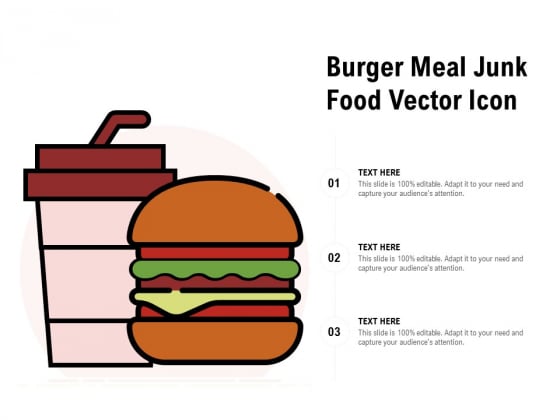 Burger Meal Junk Food Vector Icon

01

TEXT HERE

This slide is 100% editable. Adapt it to your need and capture your audience's attention.

02

TEXT HERE

This slide is 100% editable. Adapt it to your need and capture your audience's attention.

03

TEXT HERE

This slide is 100% editable. Adapt it to your need and capture your audience's attention.